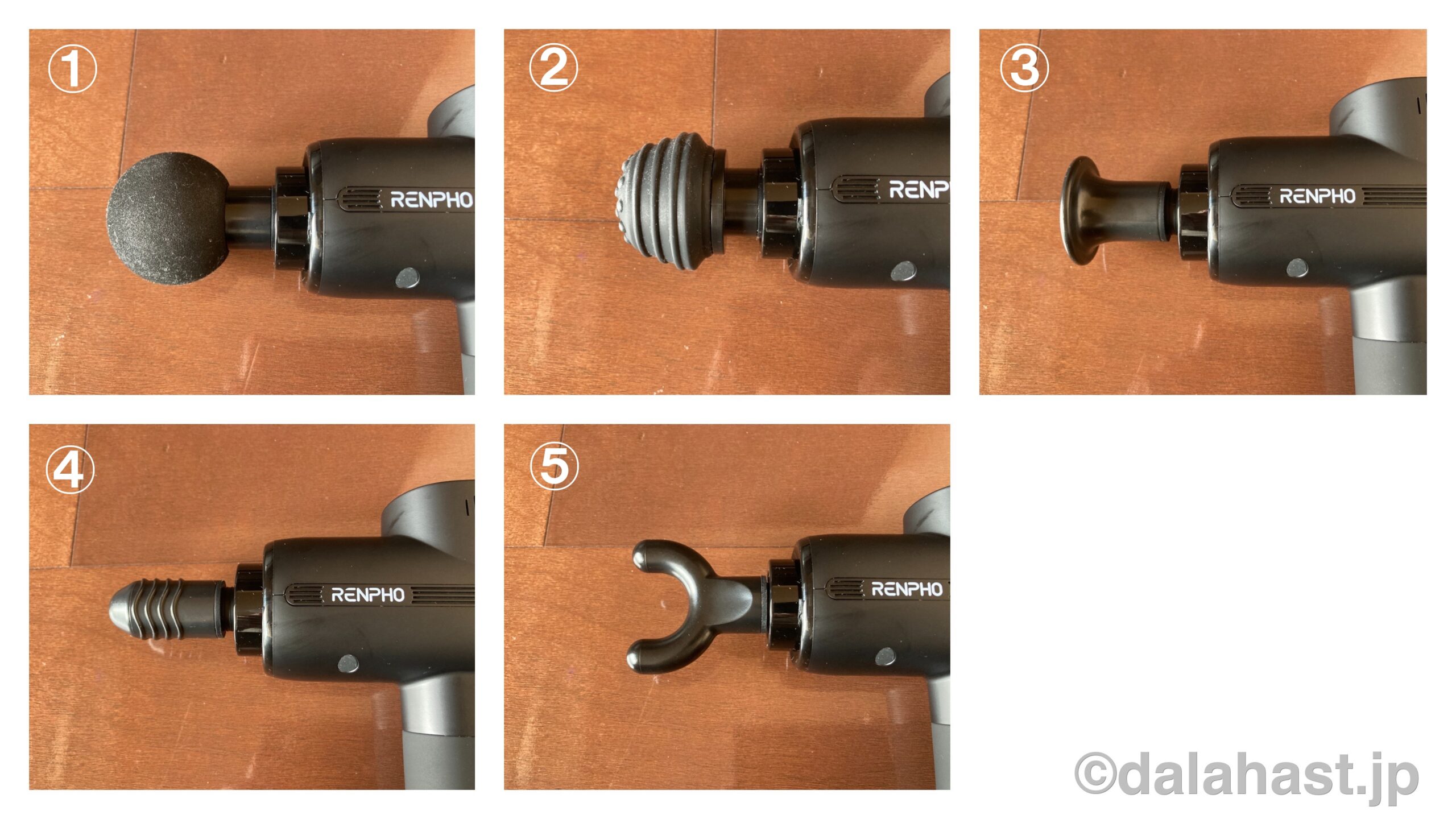 ①
RENPHO

②
RENP

③
RENPHO

④
RENPHO

⑤
RENPHO

©dalahast.jp