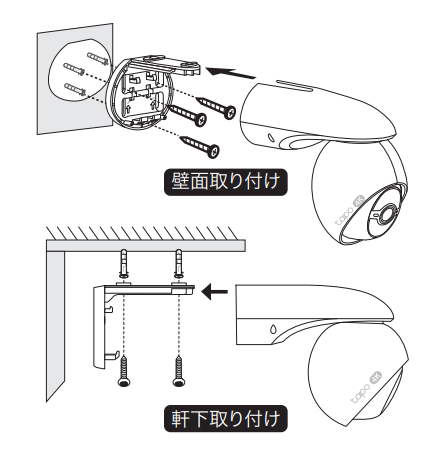 壁面取り付け

tapo 4K

軒下取り付け

tapo 4K